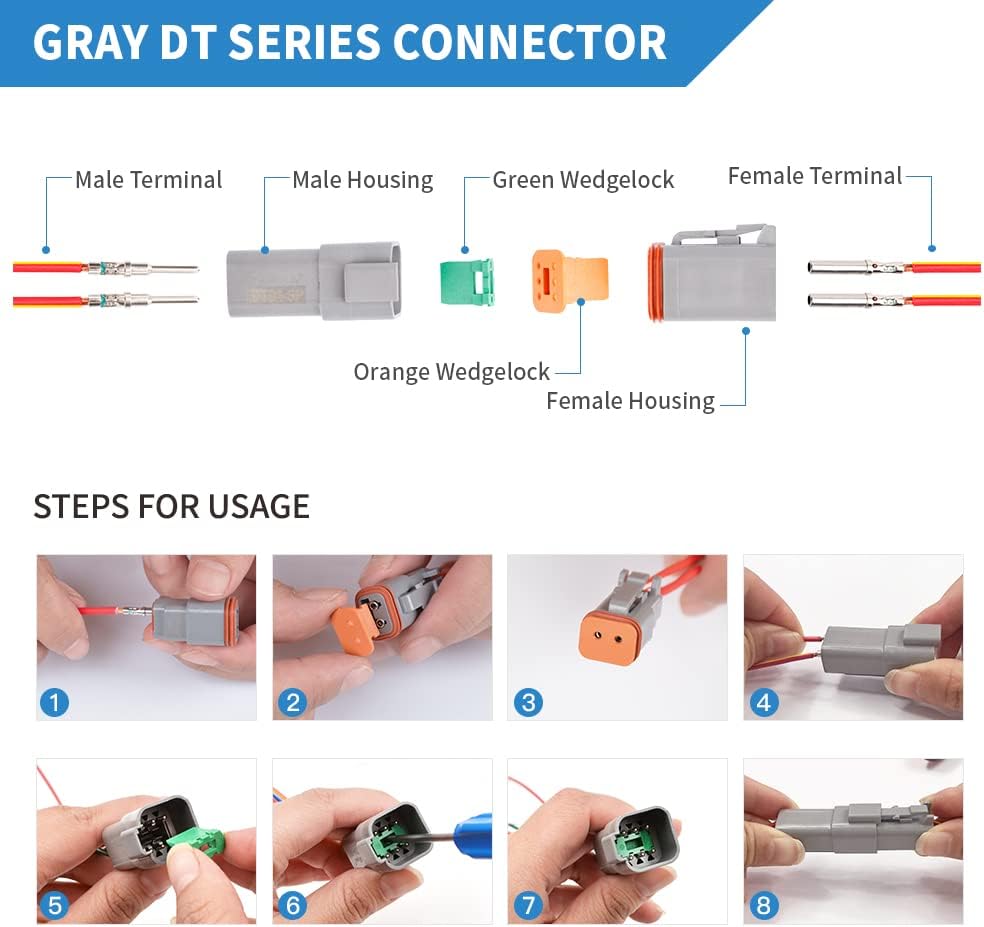 GRAY DT SERIES CONNECTOR

Male Terminal

Male Housing

Green Wedgelock

Female Terminal

Orange Wedgelock

Female Housing

STEPS FOR USAGE

1

2

3

4

5

6

7

8