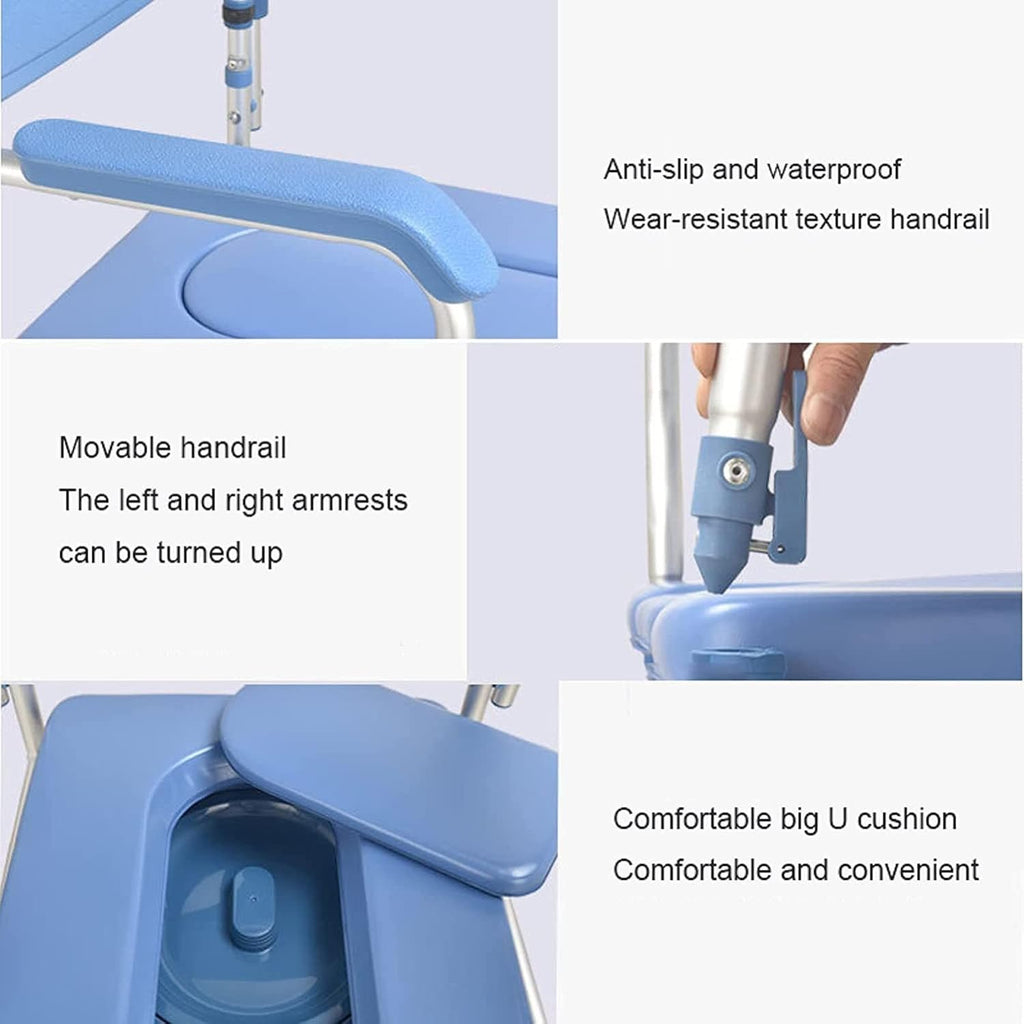 Anti-slip and waterproof
Wear-resistant texture handrail

Movable handrail
The left and right armrests
can be turned up

Comfortable big U cushion
Comfortable and convenient