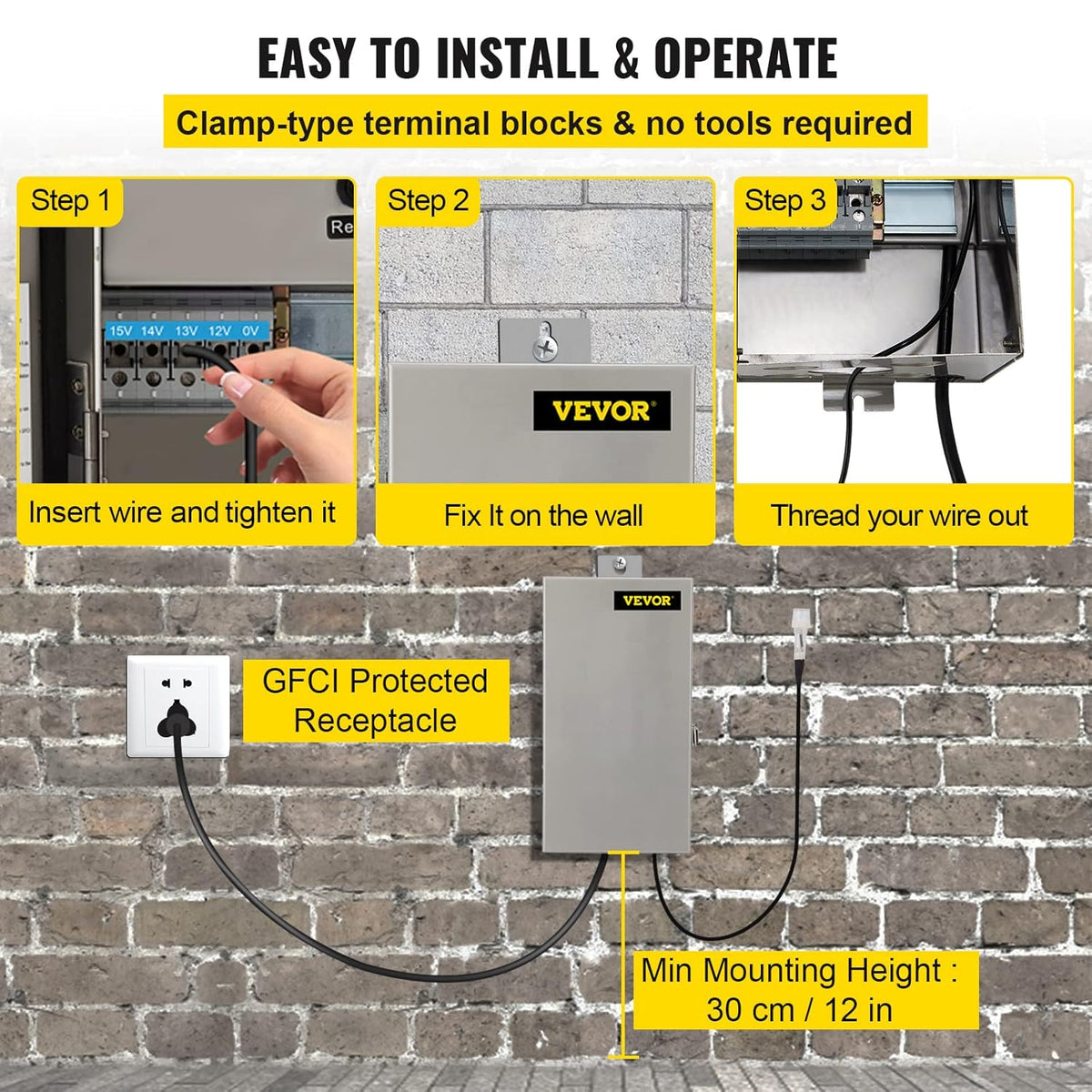 EASY TO INSTALL & OPERATE

Clamp-type terminal blocks & no tools required

Step 1

Re

15V 14V 13V 12V 0V

Insert wire and tighten it

Step 2

VEVOR

Fix It on the wall

Step 3

Thread your wire out

VEVOR

GFCI Protected Receptacle

Min Mounting Height : 30 cm / 12 in