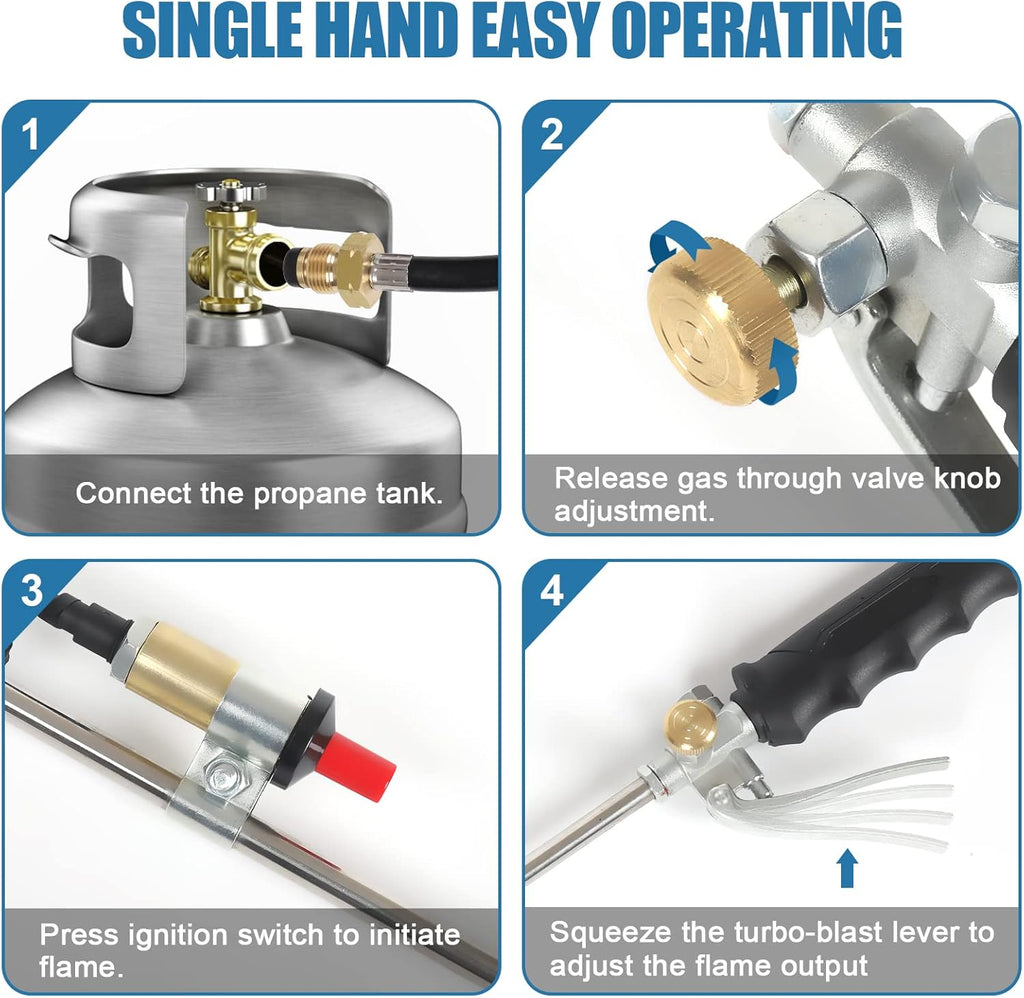 SINGLE HAND EASY OPERATING

1

Connect the propane tank.

2

Release gas through valve knob adjustment.

3

Press ignition switch to initiate flame.

4

Squeeze the turbo-blast lever to adjust the flame output